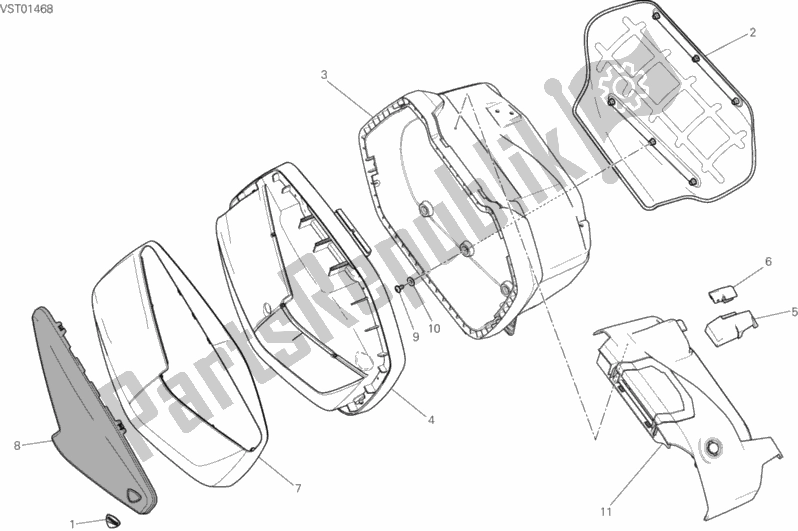 VST01468

2

3

6

5

9

10

4

8

7

1

11

PartsRepublik